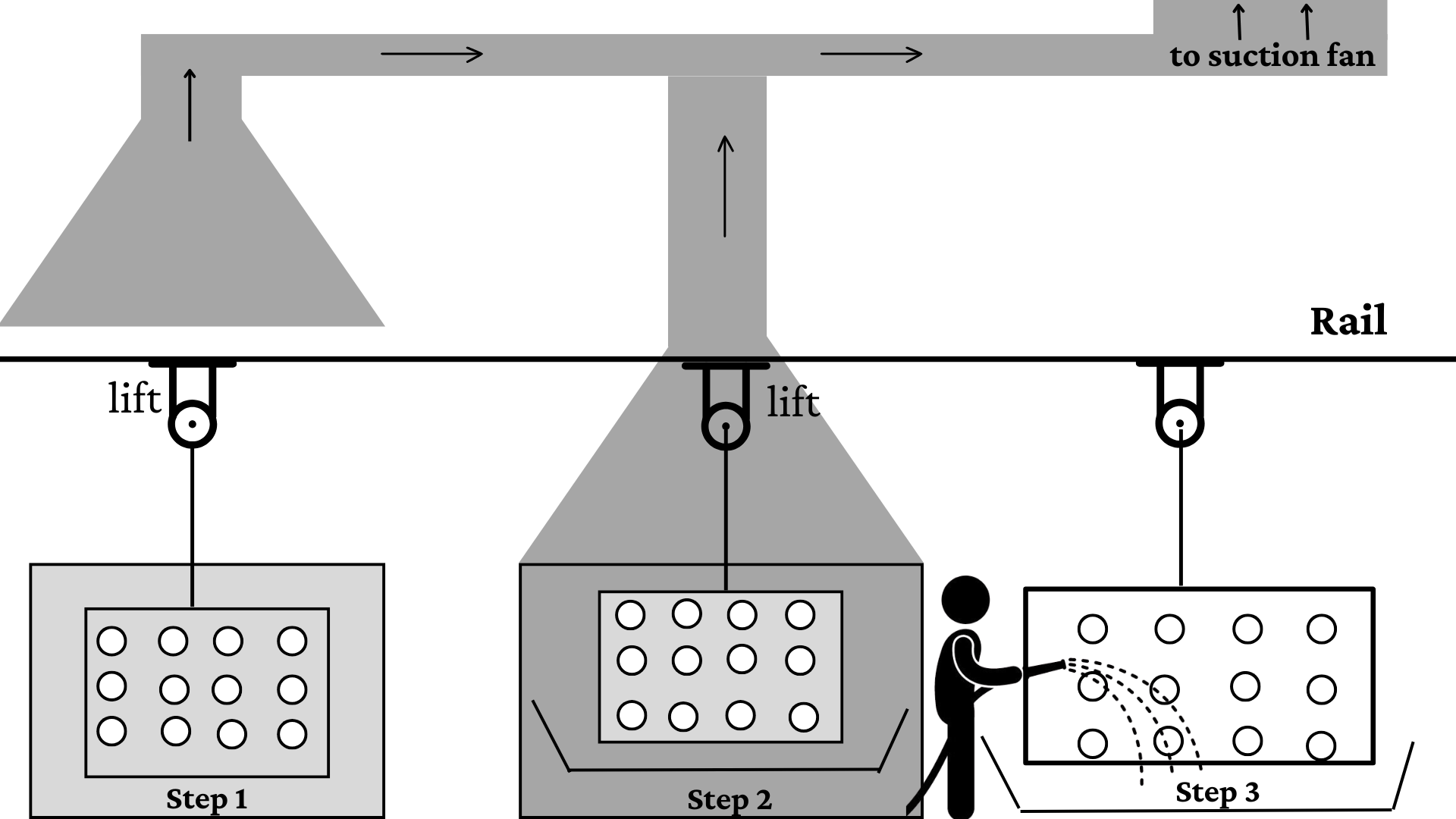 to suction fan

Rail

lift

lift

Step 1

Step 2

Step 3